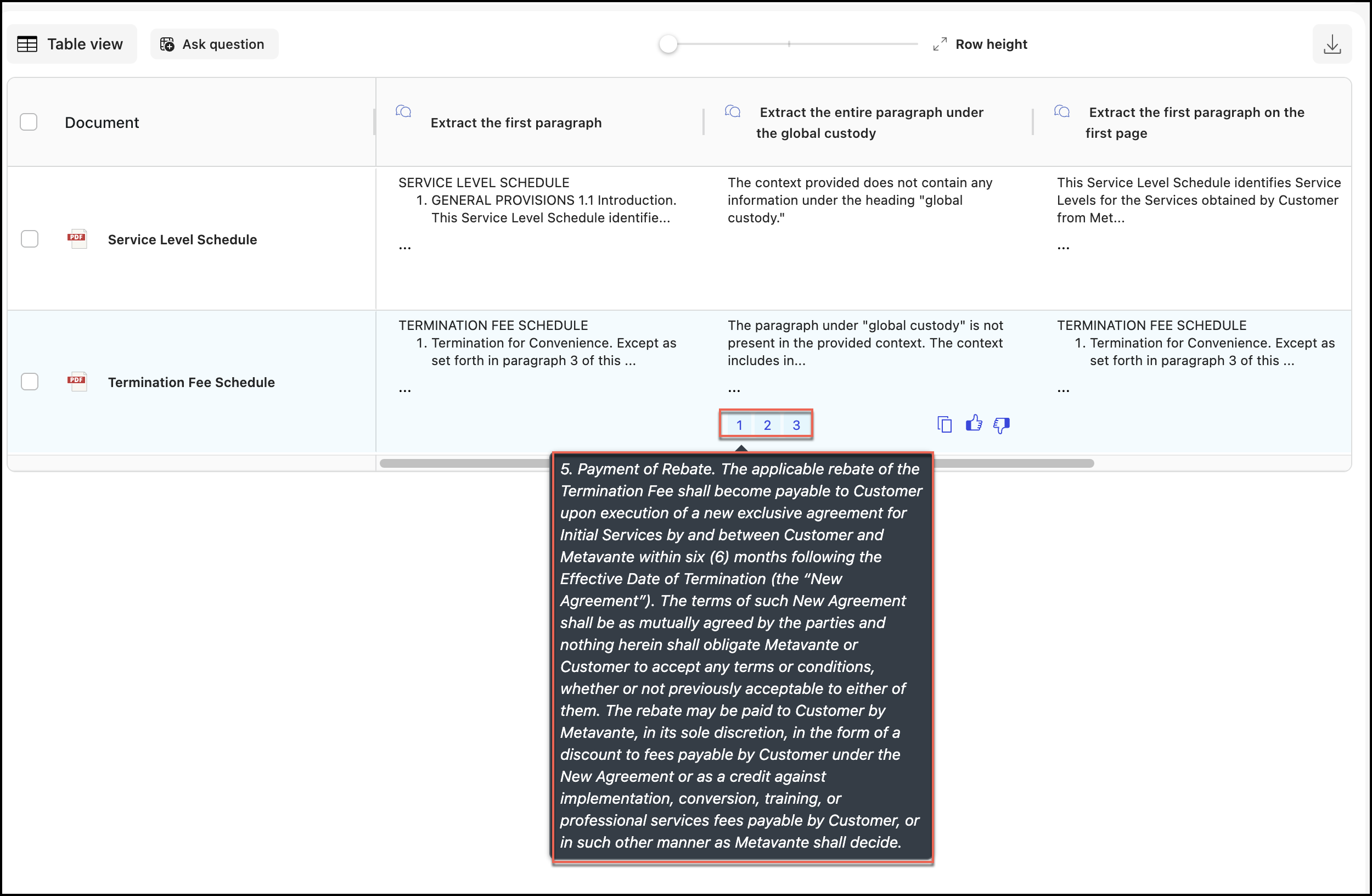 Table view
Ask question
Row height

| Document | Extract the first paragraph | Extract the entire paragraph under the global custody | Extract the first paragraph on the first page |
|---|---|---|---|
| PDF Service Level Schedule | SERVICE LEVEL SCHEDULE 1. GENERAL PROVISIONS 1.1 Introduction. This Service Level Schedule identifie... ... | The context provided does not contain any information under the heading "global custody." | This Service Level Schedule identifies Service Levels for the Services obtained by Customer from Met... ... |
| PDF Termination Fee Schedule | TERMINATION FEE SCHEDULE 1. Termination for Convenience. Except as set forth in paragraph 3 of this ... ... | The paragraph under "global custody" is not present in the provided context. The context includes in... ... 1 2 3 | TERMINATION FEE SCHEDULE 1. Termination for Convenience. Except as set forth in paragraph 3 of this ... ... |

5. Payment of Rebate. The applicable rebate of the Termination Fee shall become payable to Customer upon execution of a new exclusive agreement for Initial Services by and between Customer and Metavante within six (6) months following the Effective Date of Termination (the “New Agreement”). The terms of such New Agreement shall be as mutually agreed by the parties and nothing herein shall obligate Metavante or Customer to accept any terms or conditions, whether or not previously acceptable to either of them. The rebate may be paid to Customer by Metavante, in its sole discretion, in the form of a discount to fees payable by Customer under the New Agreement or as a credit against implementation, conversion, training, or professional services fees payable by Customer, or in such other manner as Metavante shall decide.